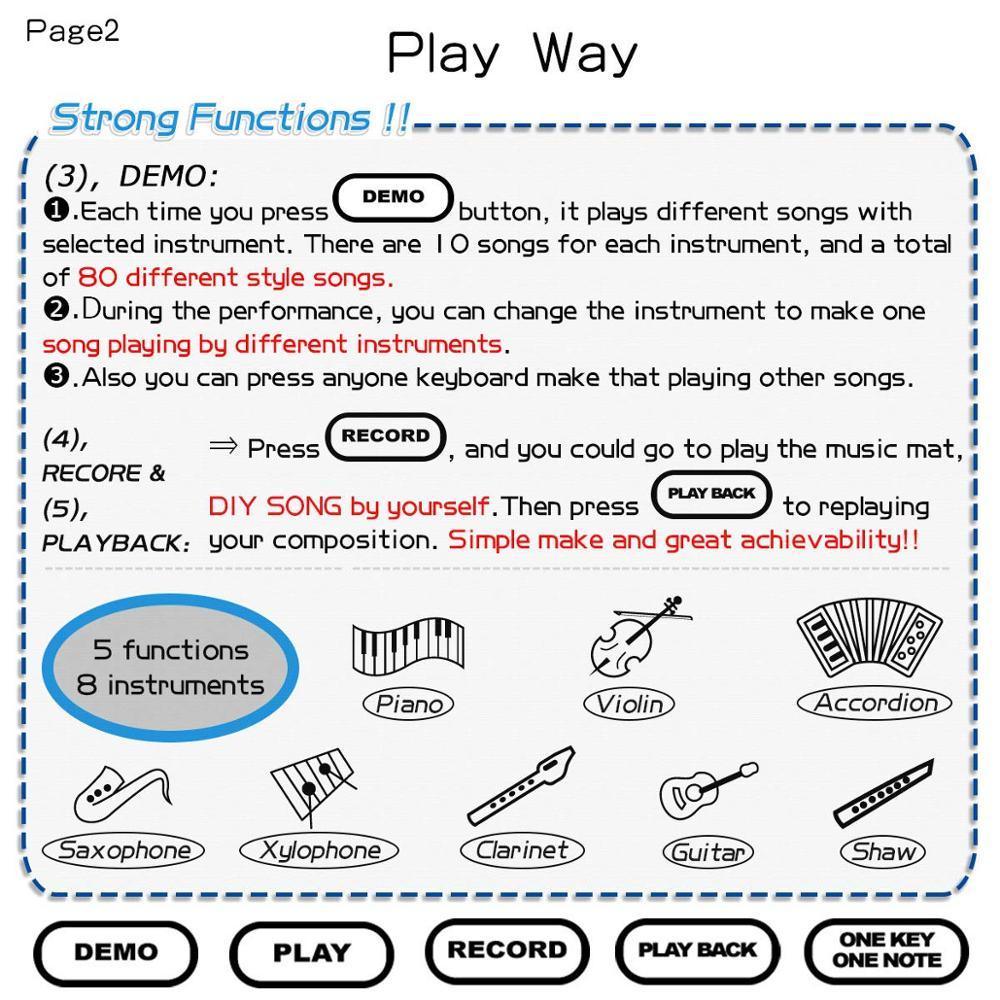 Page2

Play Way

Strong Functions !!

(3), DEMO:
❶.Each time you press DEMO button, it plays different songs with selected instrument. There are 10 songs for each instrument, and a total of 80 different style songs.
❷.During the performance, you can change the instrument to make one song playing by different instruments.
❸.Also you can press anyone keyboard make that playing other songs.

(4), RECORE & (5), PLAYBACK: ⇒ Press RECORD, and you could go to play the music mat, DIY SONG by yourself.Then press PLAY BACK to replaying your composition. Simple make and great achievability!!

5 functions
8 instruments

Piano

Violin

Accordion

Saxophone

Xylophone

Clarinet

Guitar

Shaw

DEMO

PLAY

RECORD

PLAY BACK

ONE KEY ONE NOTE