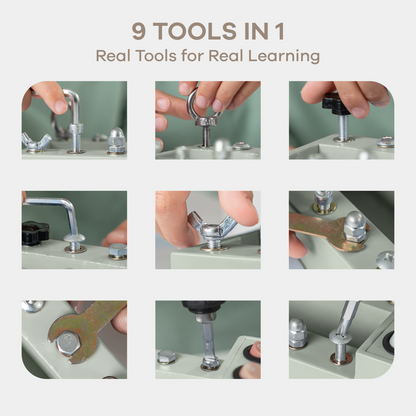 9 TOOLS IN 1
Real Tools for Real Learning