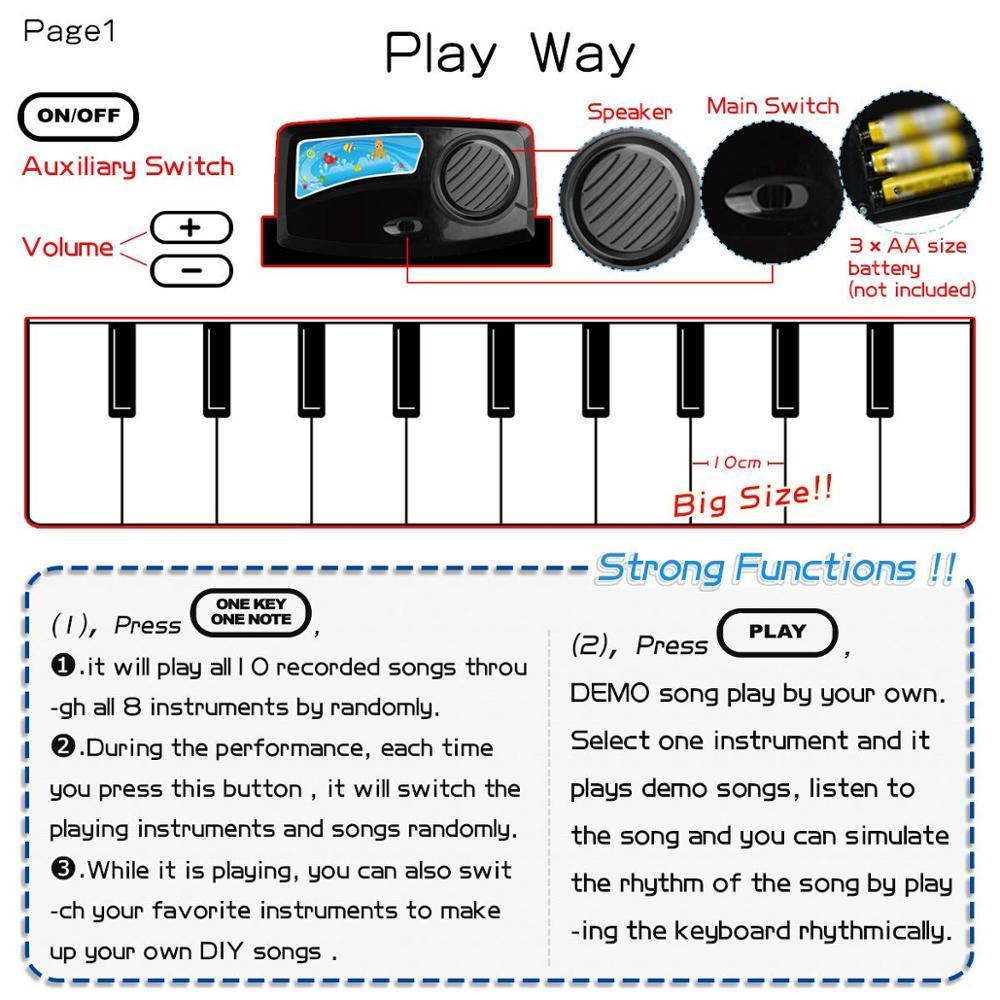 Page1

Play Way

ON/OFF

Auxiliary Switch

Volume + −

Speaker

Main Switch

3 × AA size battery (not included)

10cm

Big Size!!

Strong Functions !!

(1), Press ONE KEY ONE NOTE,

❶.it will play all 10 recorded songs through all 8 instruments by randomly.

❷.During the performance, each time you press this button , it will switch the playing instruments and songs randomly.

❸.While it is playing, you can also switch your favorite instruments to make up your own DIY songs .

(2), Press PLAY,

DEMO song play by your own. Select one instrument and it plays demo songs, listen to the song and you can simulate the rhythm of the song by playing the keyboard rhythmically.